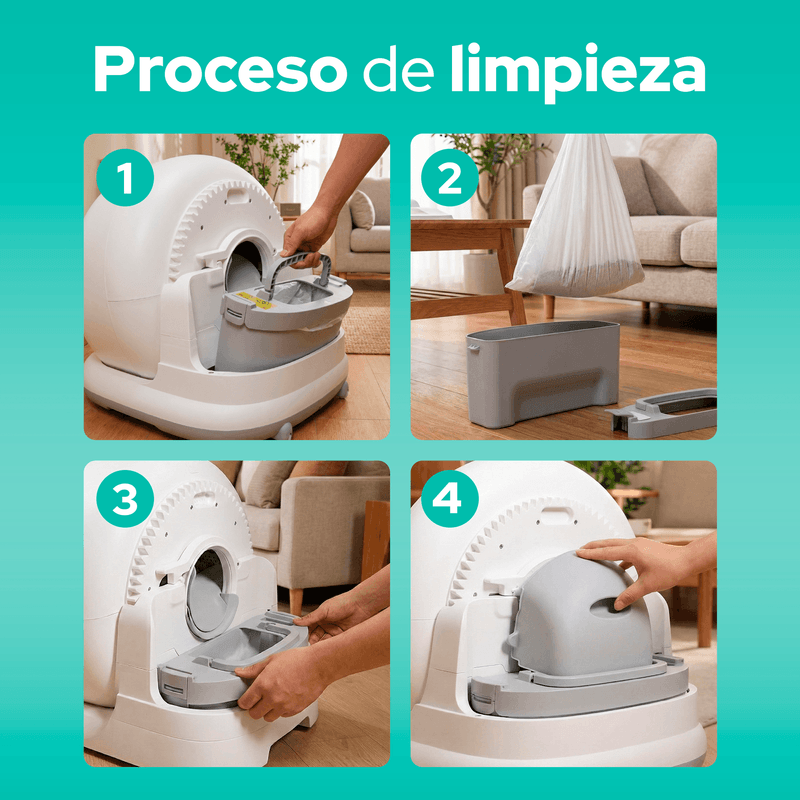 Proceso de limpieza

1

2

3

4